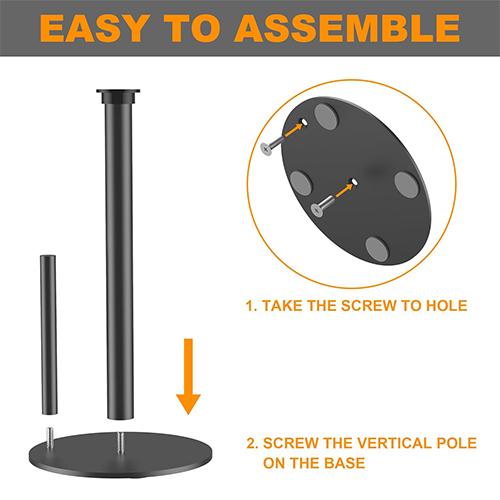 EASY TO ASSEMBLE

1. TAKE THE SCREW TO HOLE

2. SCREW THE VERTICAL POLE ON THE BASE