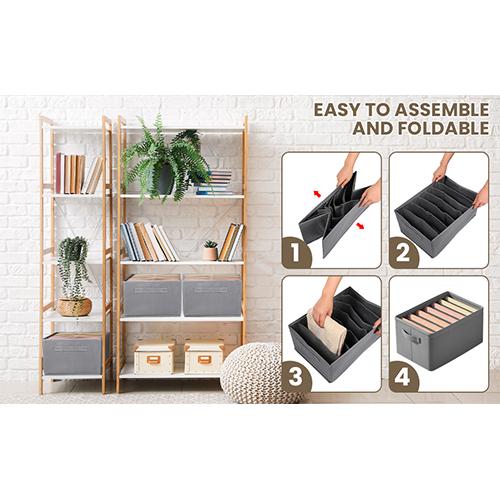 EASY TO ASSEMBLE AND FOLDABLE

1

2

3

4