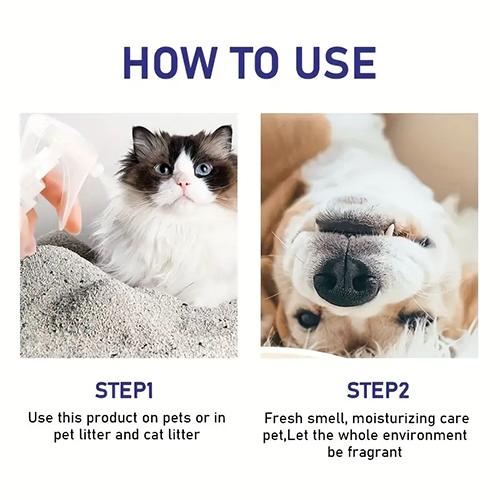 HOW TO USE

STEP1

Use this product on pets or in pet litter and cat litter

STEP2

Fresh smell, moisturizing care pet,Let the whole environment be fragrant